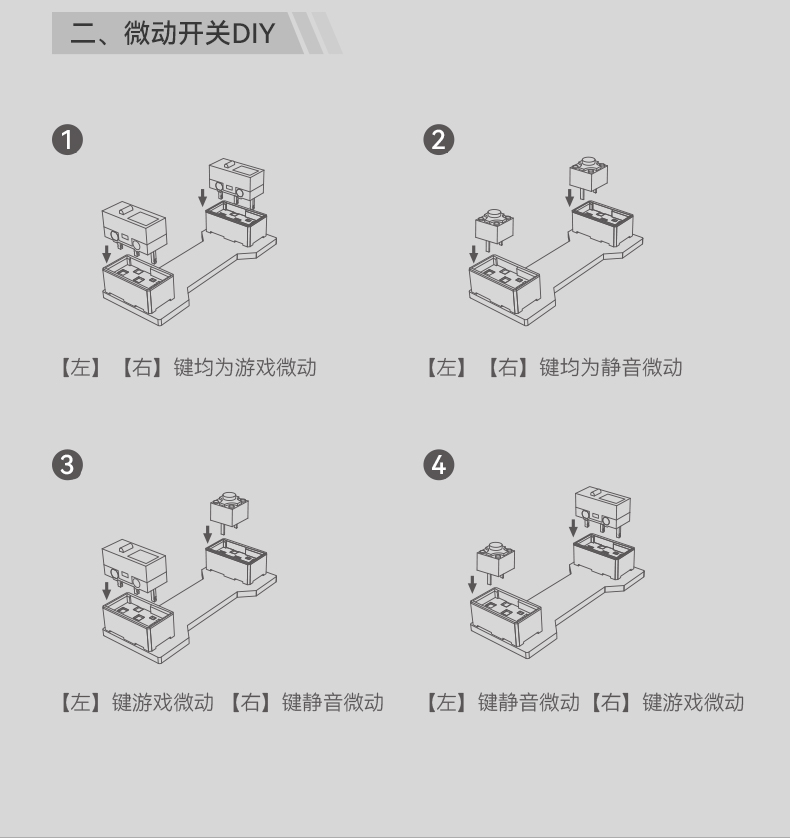 二、微动开关DIY

1

【左】【右】键均为游戏微动

2

【左】【右】键均为静音微动

3

【左】键游戏微动 【右】键静音微动

4

【左】键静音微动【右】键游戏微动