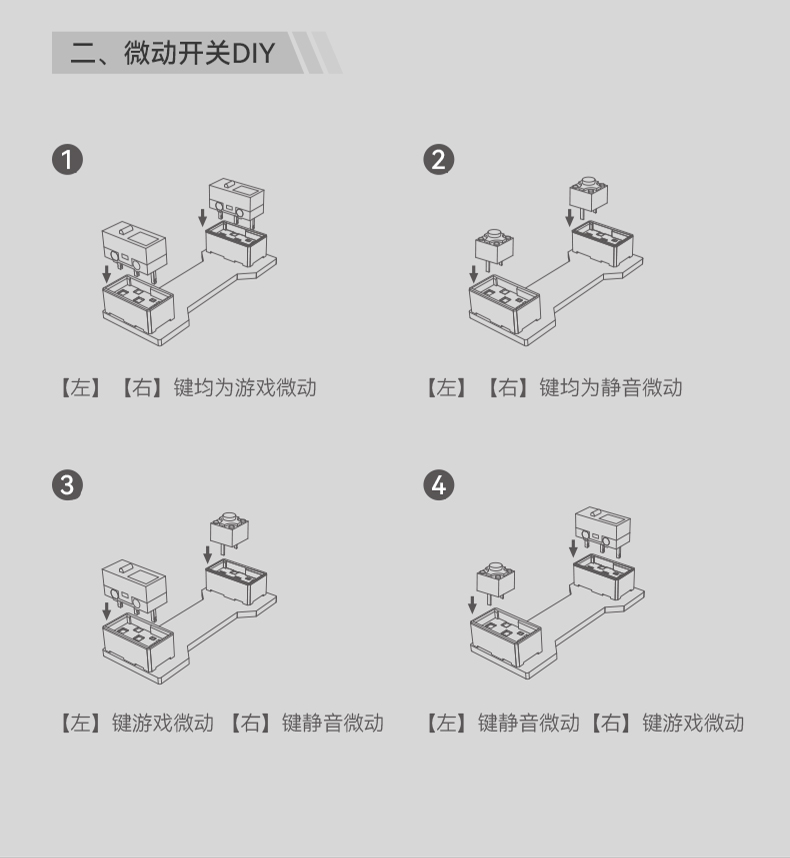 二、微动开关DIY

1

【左】【右】键均为游戏微动

2

【左】【右】键均为静音微动

3

【左】键游戏微动 【右】键静音微动

4

【左】键静音微动【右】键游戏微动